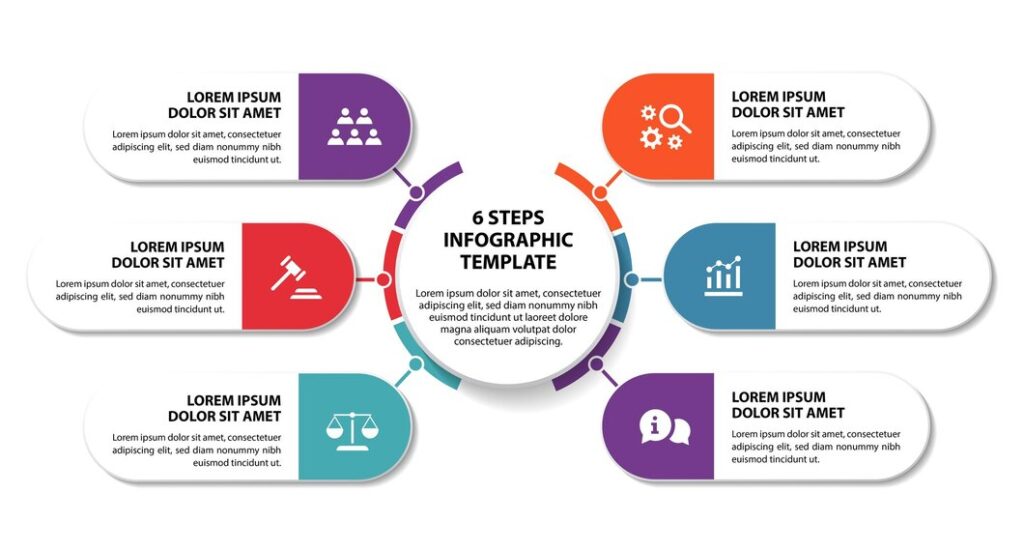 LOREM IPSUM DOLOR SIT AMET
Lorem ipsum dolor sit amet, consectetuer adipiscing elit, sed diam nonummy nibh euismod tincidunt ut.

LOREM IPSUM DOLOR SIT AMET
Lorem ipsum dolor sit amet, consectetuer adipiscing elit, sed diam nonummy nibh euismod tincidunt ut.

LOREM IPSUM DOLOR SIT AMET
Lorem ipsum dolor sit amet, consectetuer adipiscing elit, sed diam nonummy nibh euismod tincidunt ut.

6 STEPS INFOGRAPHIC TEMPLATE
Lorem ipsum dolor sit amet, consectetuer adipiscing elit, sed diam nonummy nibh euismod tincidunt ut laoreet dolore magna aliquam volutpat dolor consectetuer adipiscing.

LOREM IPSUM DOLOR SIT AMET
Lorem ipsum dolor sit amet, consectetuer adipiscing elit, sed diam nonummy nibh euismod tincidunt ut.

LOREM IPSUM DOLOR SIT AMET
Lorem ipsum dolor sit amet, consectetuer adipiscing elit, sed diam nonummy nibh euismod tincidunt ut.

LOREM IPSUM DOLOR SIT AMET
Lorem ipsum dolor sit amet, consectetuer adipiscing elit, sed diam nonummy nibh euismod tincidunt ut.